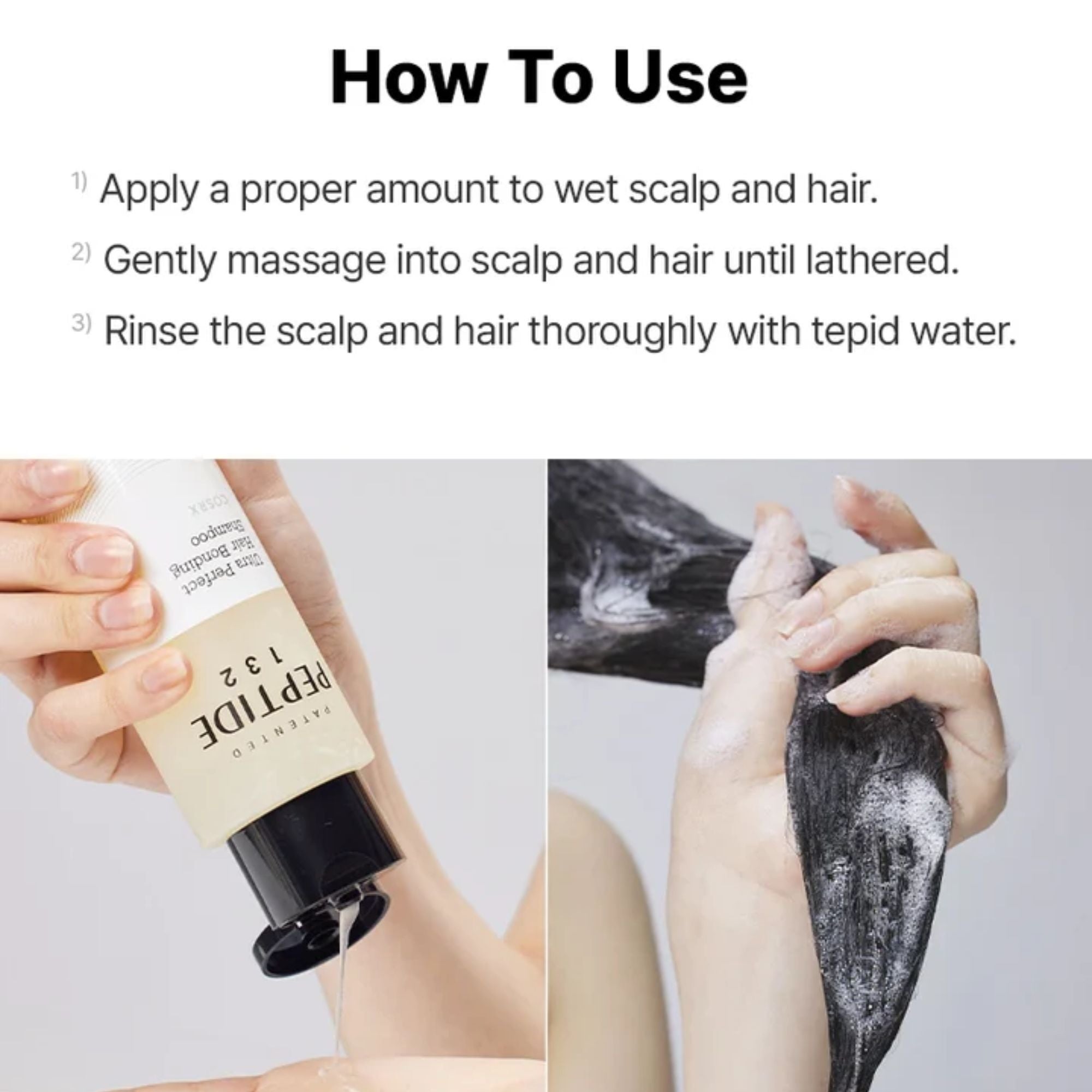 How To Use

1) Apply a proper amount to wet scalp and hair.

2) Gently massage into scalp and hair until lathered.

3) Rinse the scalp and hair thoroughly with tepid water.

COSRX

Ultra Perfect Hair Bonding Shampoo

PATENTED

PEPTIDE

1 3 2